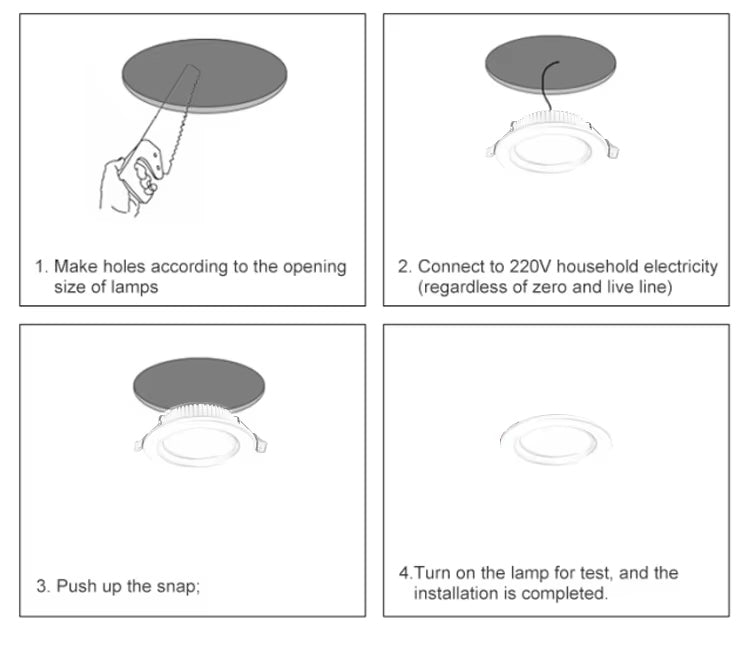 1. Make holes according to the opening size of lamps

2. Connect to 220V household electricity (regardless of zero and live line)

3. Push up the snap;

4.Turn on the lamp for test, and the installation is completed.