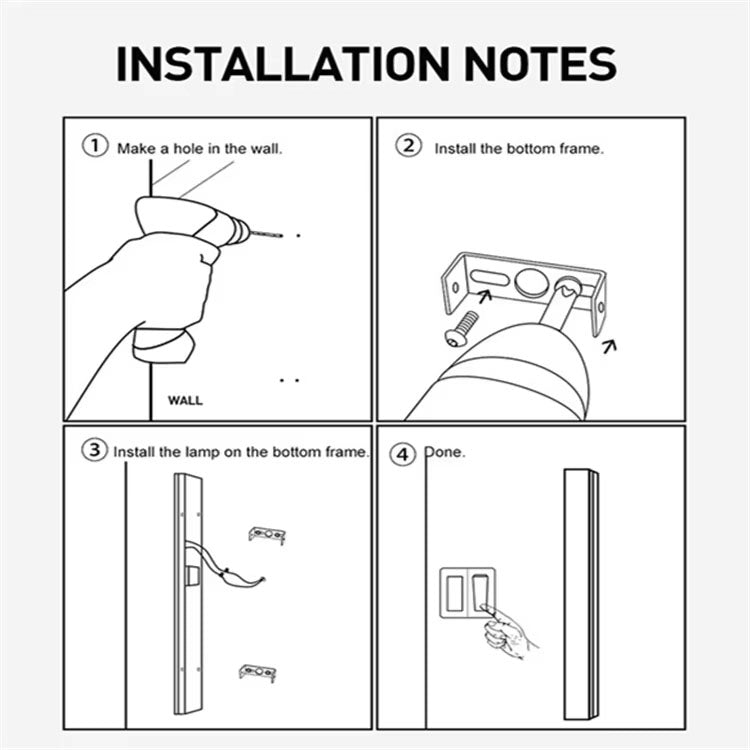 INSTALLATION NOTES

① Make a hole in the wall.

WALL

② Install the bottom frame.

③ Install the lamp on the bottom frame.

④ Done.