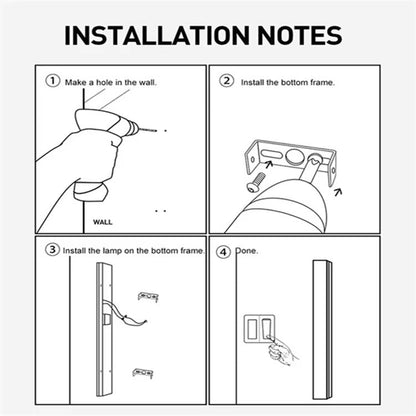 INSTALLATION NOTES

① Make a hole in the wall.

WALL

② Install the bottom frame.

③ Install the lamp on the bottom frame.

④ Done.